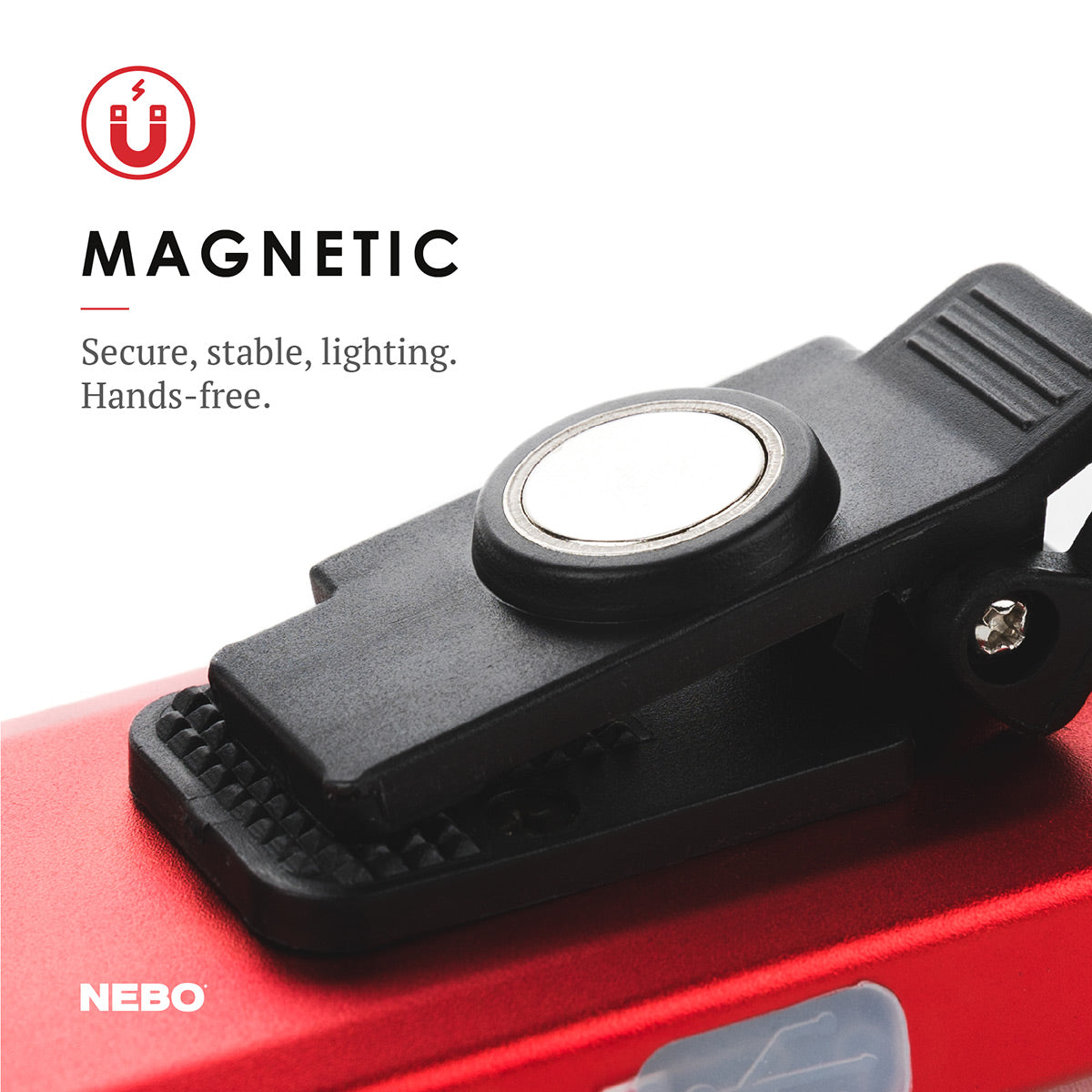 MAGNETIC

Secure, stable, lighting. Hands-free.

NEBO